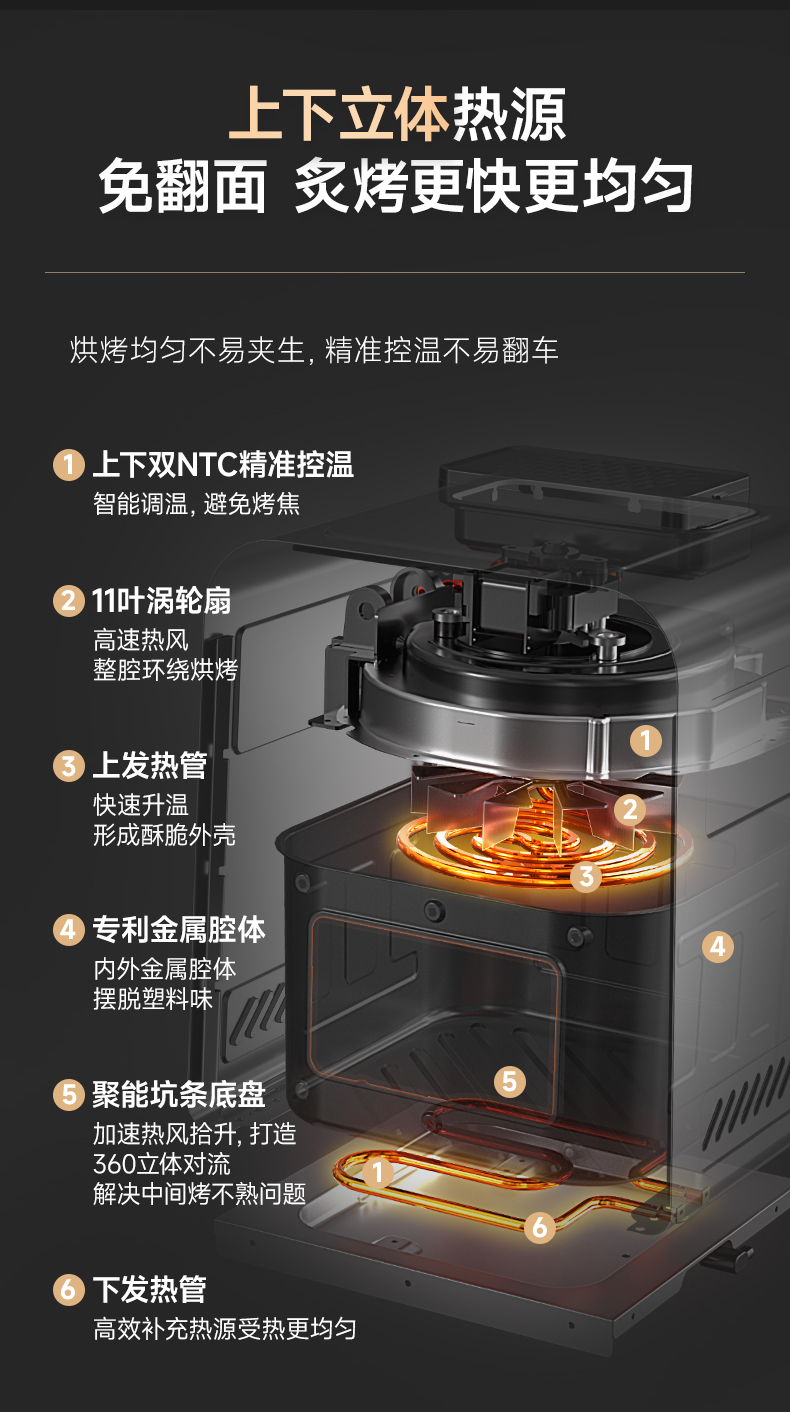 上下立体热源
免翻面 炙烤更快更均匀

烘烤均匀不易夹生, 精准控温不易翻车

1 上下双NTC精准控温
智能调温, 避免烤焦

2 11叶涡轮扇
高速热风
整腔环绕烘烤

3 上发热管
快速升温
形成酥脆外壳

4 专利金属腔体
内外金属腔体
摆脱塑料味

5 聚能坑条底盘
加速热风抬升, 打造
360立体对流
解决中间烤不熟问题

6 下发热管
高效补充热源受热更均匀

1
2
3
4
5
1
6