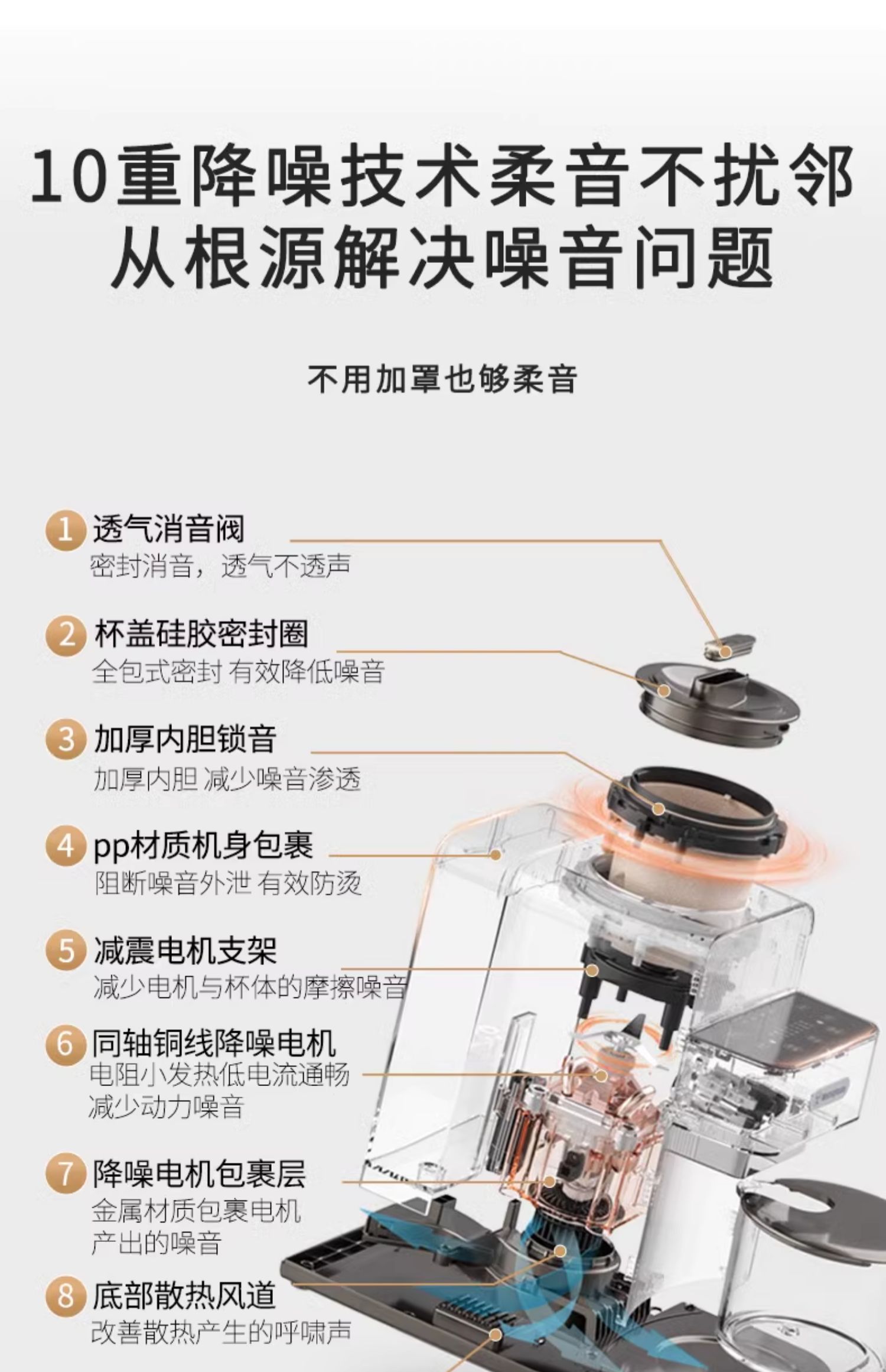 10重降噪技术柔音不扰邻
从根源解决噪音问题

不用加罩也够柔音

1 透气消音阀
密封消音，透气不透声

2 杯盖硅胶密封圈
全包式密封 有效降低噪音

3 加厚内胆锁音
加厚内胆 减少噪音渗透

4 pp材质机身包裹
阻断噪音外泄 有效防烫

5 减震电机支架
减少电机与杯体的摩擦噪音

6 同轴铜线降噪电机
电阻小发热低电流通畅
减少动力噪音

7 降噪电机包裹层
金属材质包裹电机
产出的噪音

8 底部散热风道
改善散热产生的呼啸声