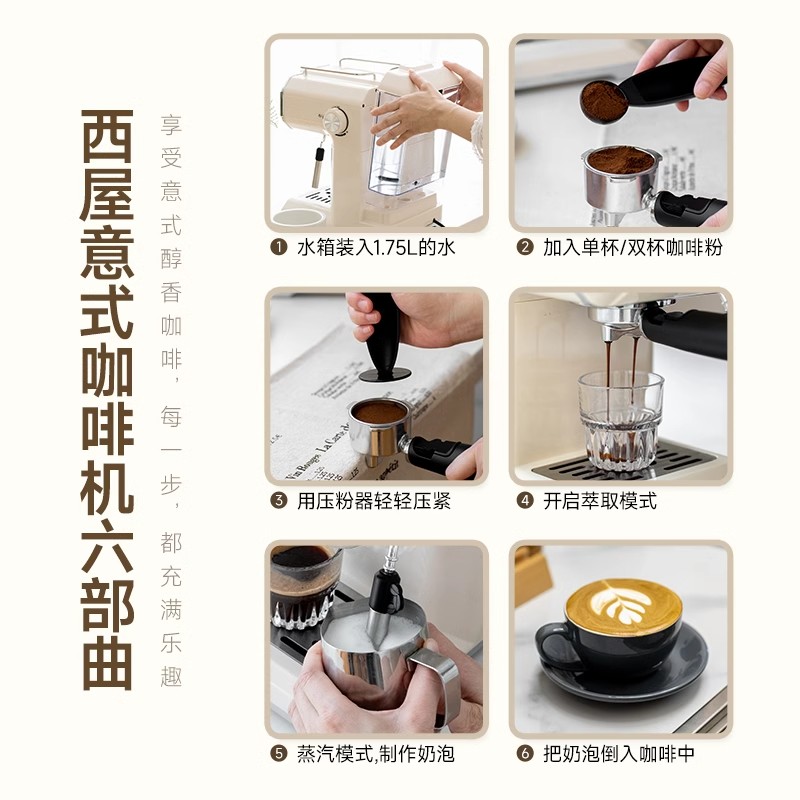 西屋意式咖啡机六部曲

享受意式醇香咖啡，每一步，都充满乐趣

❶ 水箱装入1.75L的水

❷ 加入单杯/双杯咖啡粉

❸ 用压粉器轻轻压紧

❹ 开启萃取模式

❺ 蒸汽模式,制作奶泡

❻ 把奶泡倒入咖啡中