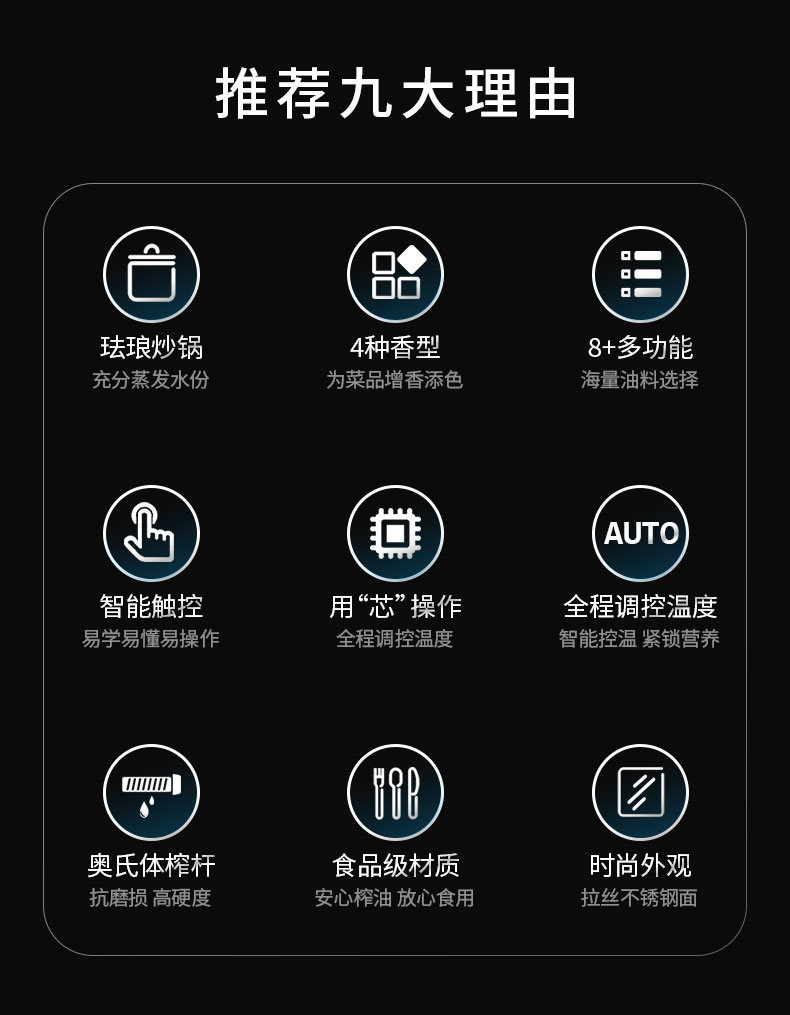 推荐九大理由

珐琅炒锅
充分蒸发水份

4种香型
为菜品增香添色

8+多功能
海量油料选择

智能触控
易学易懂易操作

用“芯”操作
全程调控温度

AUTO
全程调控温度
智能控温 紧锁营养

奥氏体榨杆
抗磨损 高硬度

食品级材质
安心榨油 放心食用

时尚外观
拉丝不锈钢面